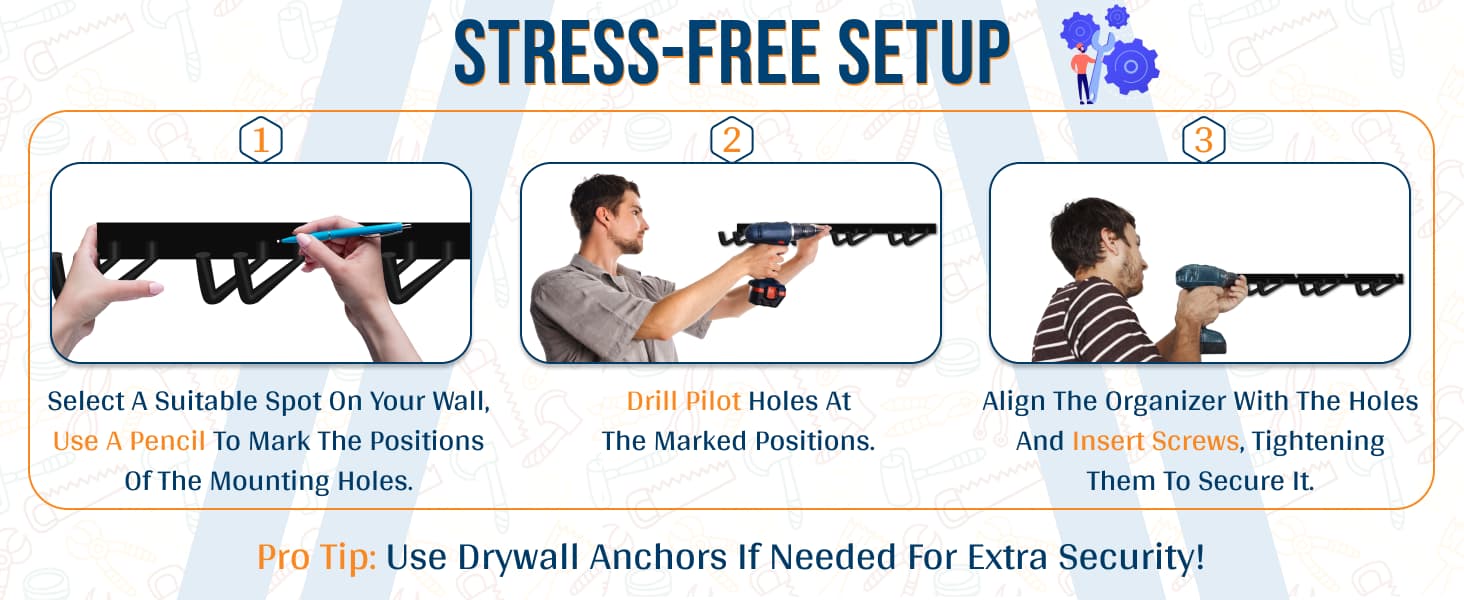 STRESS-FREE SETUP

1

Select A Suitable Spot On Your Wall, Use A Pencil To Mark The Positions Of The Mounting Holes.

2

Drill Pilot Holes At The Marked Positions.

3

Align The Organizer With The Holes And Insert Screws, Tightening Them To Secure It.

Pro Tip: Use Drywall Anchors If Needed For Extra Security!