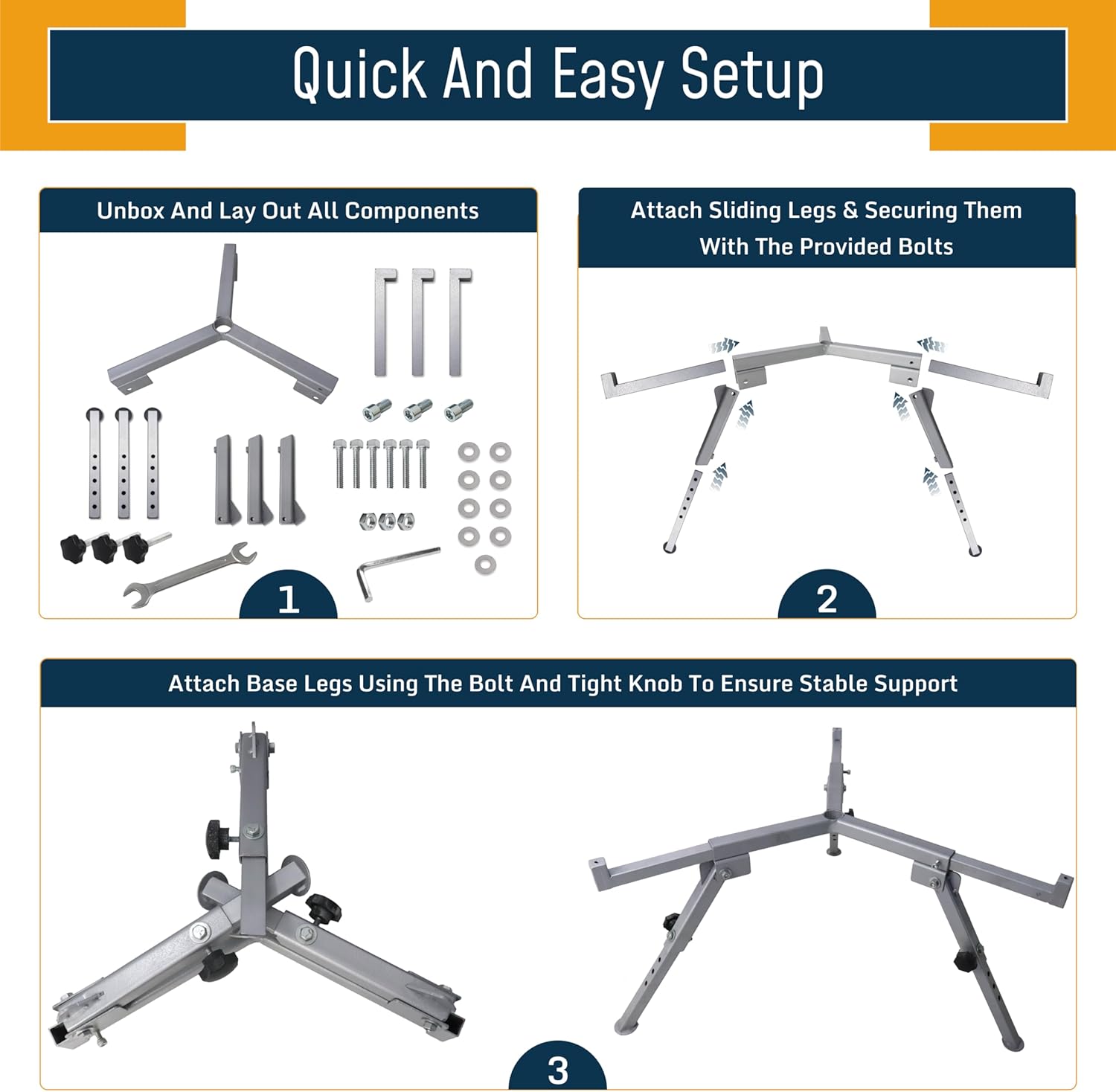 Quick And Easy Setup

Unbox And Lay Out All Components

1

Attach Sliding Legs & Securing Them With The Provided Bolts

2

Attach Base Legs Using The Bolt And Tight Knob To Ensure Stable Support

3