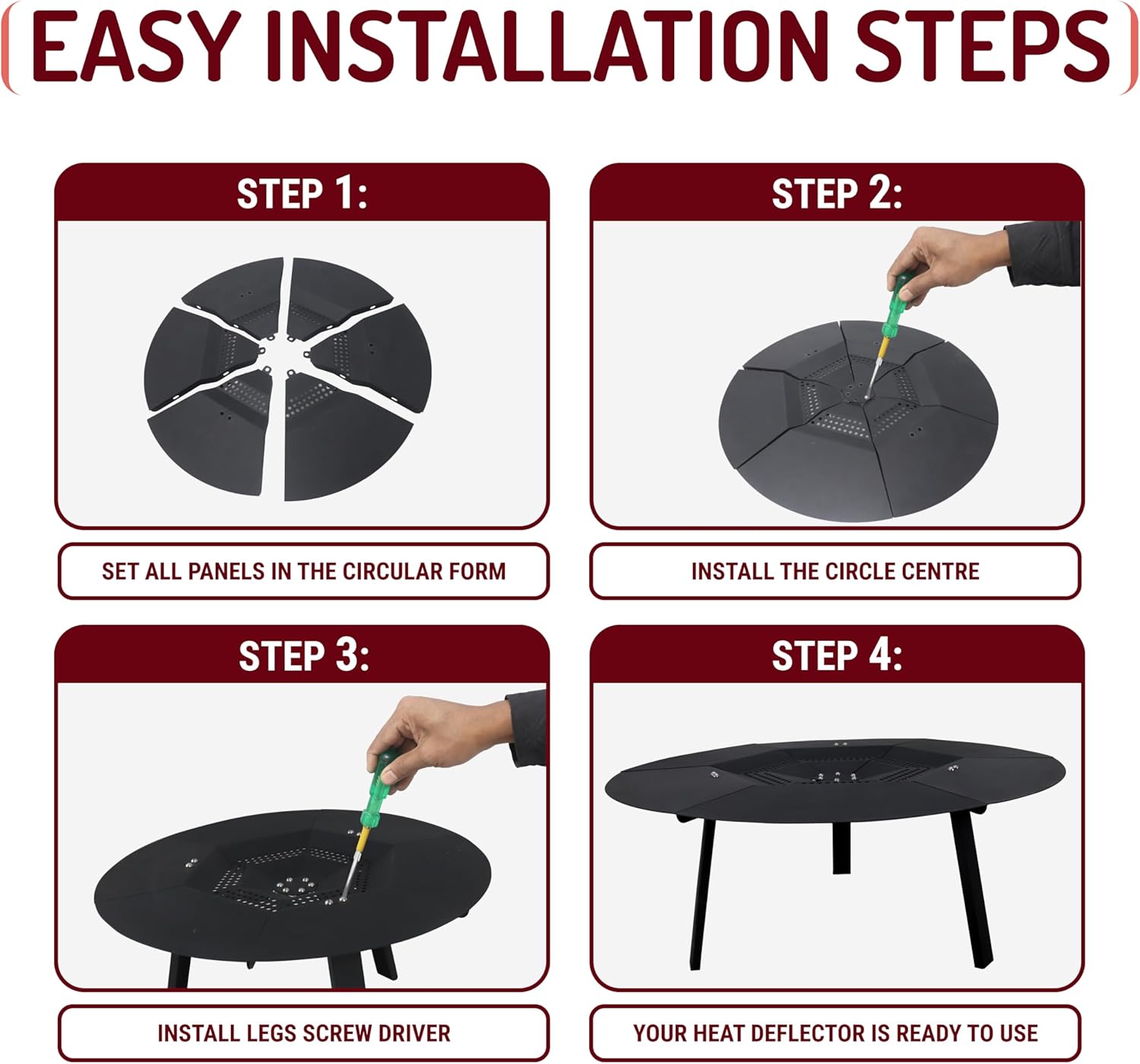 EASY INSTALLATION STEPS

STEP 1:

SET ALL PANELS IN THE CIRCULAR FORM

STEP 2:

INSTALL THE CIRCLE CENTRE

STEP 3:

INSTALL LEGS SCREW DRIVER

STEP 4:

YOUR HEAT DEFLECTOR IS READY TO USE