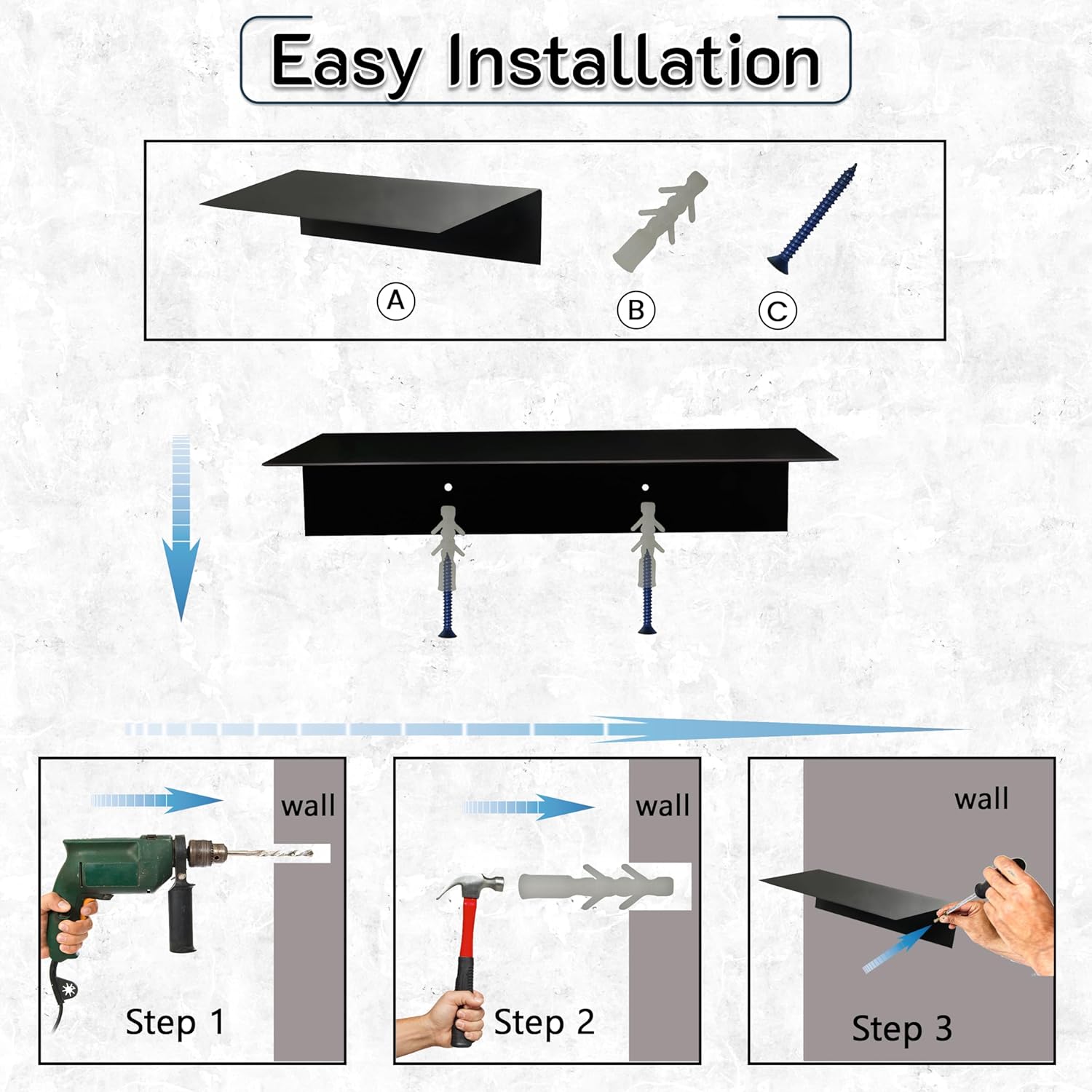 Easy Installation

Ⓐ

Ⓑ

Ⓒ

wall

Step 1

wall

Step 2

wall

Step 3