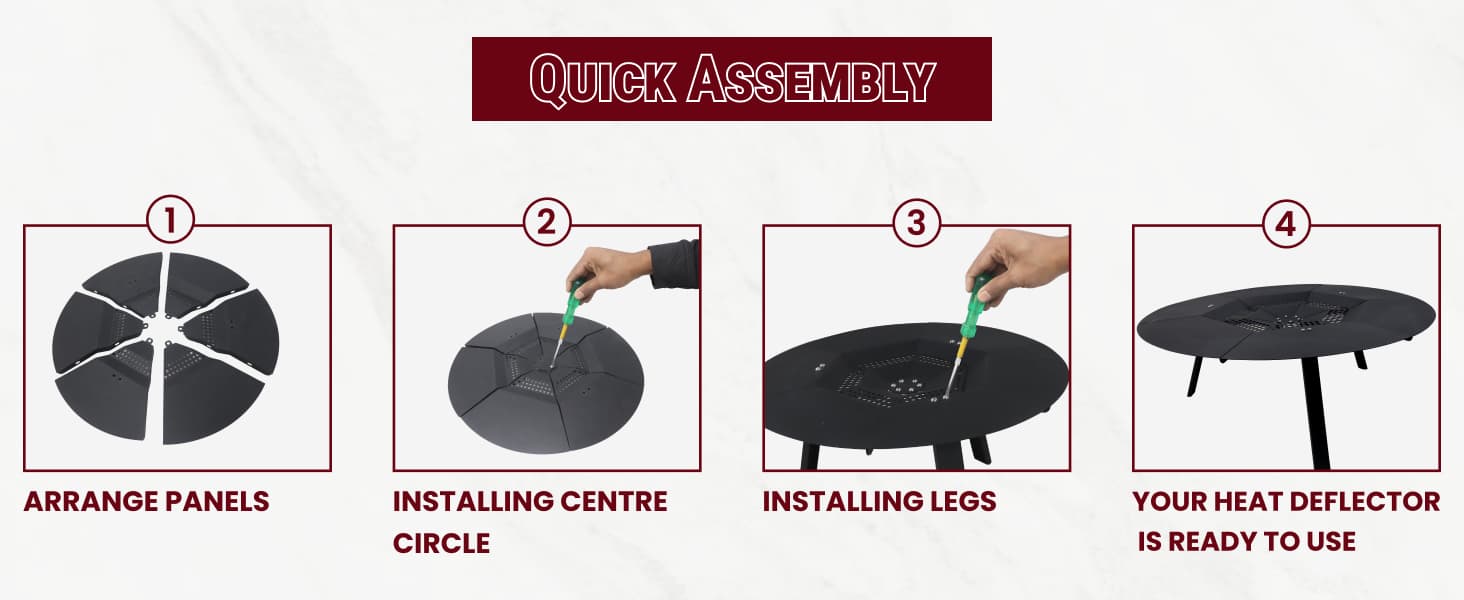 QUICK ASSEMBLY

1

ARRANGE PANELS

2

INSTALLING CENTRE CIRCLE

3

INSTALLING LEGS

4

YOUR HEAT DEFLECTOR IS READY TO USE