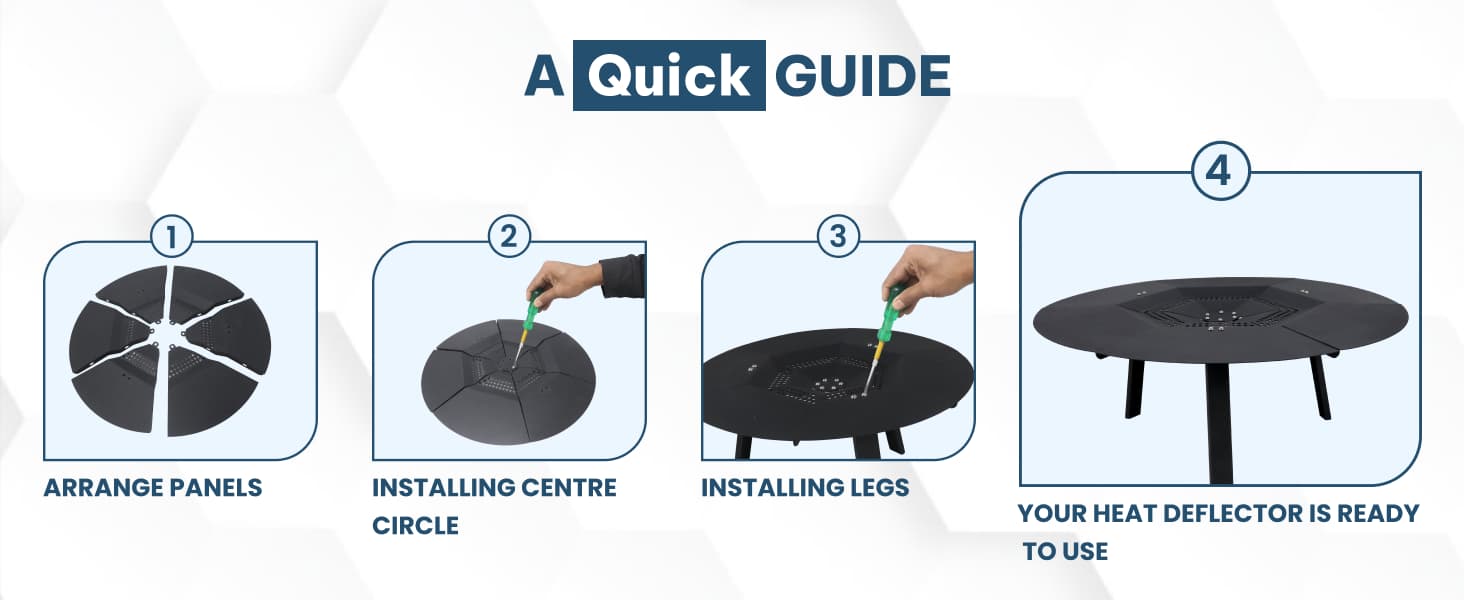 A Quick GUIDE

1

ARRANGE PANELS

2

INSTALLING CENTRE CIRCLE

3

INSTALLING LEGS

4

YOUR HEAT DEFLECTOR IS READY TO USE