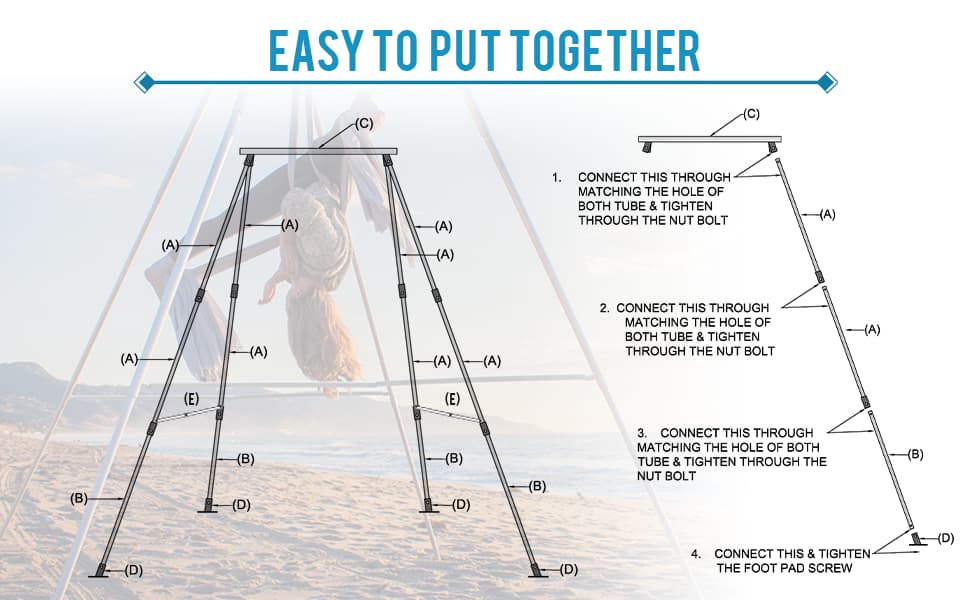 EASY TO PUT TOGETHER

(C)

(A) (A) (A) (A)

(A) (A) (A) (A)

(E) (E)

(B) (B)

(B) (B)

(D) (D)

(D) (D)

(C)

1. CONNECT THIS THROUGH MATCHING THE HOLE OF BOTH TUBE & TIGHTEN THROUGH THE NUT BOLT

(A)

2. CONNECT THIS THROUGH MATCHING THE HOLE OF BOTH TUBE & TIGHTEN THROUGH THE NUT BOLT

(A)

3. CONNECT THIS THROUGH MATCHING THE HOLE OF BOTH TUBE & TIGHTEN THROUGH THE NUT BOLT

(B)

(D)

4. CONNECT THIS & TIGHTEN THE FOOT PAD SCREW