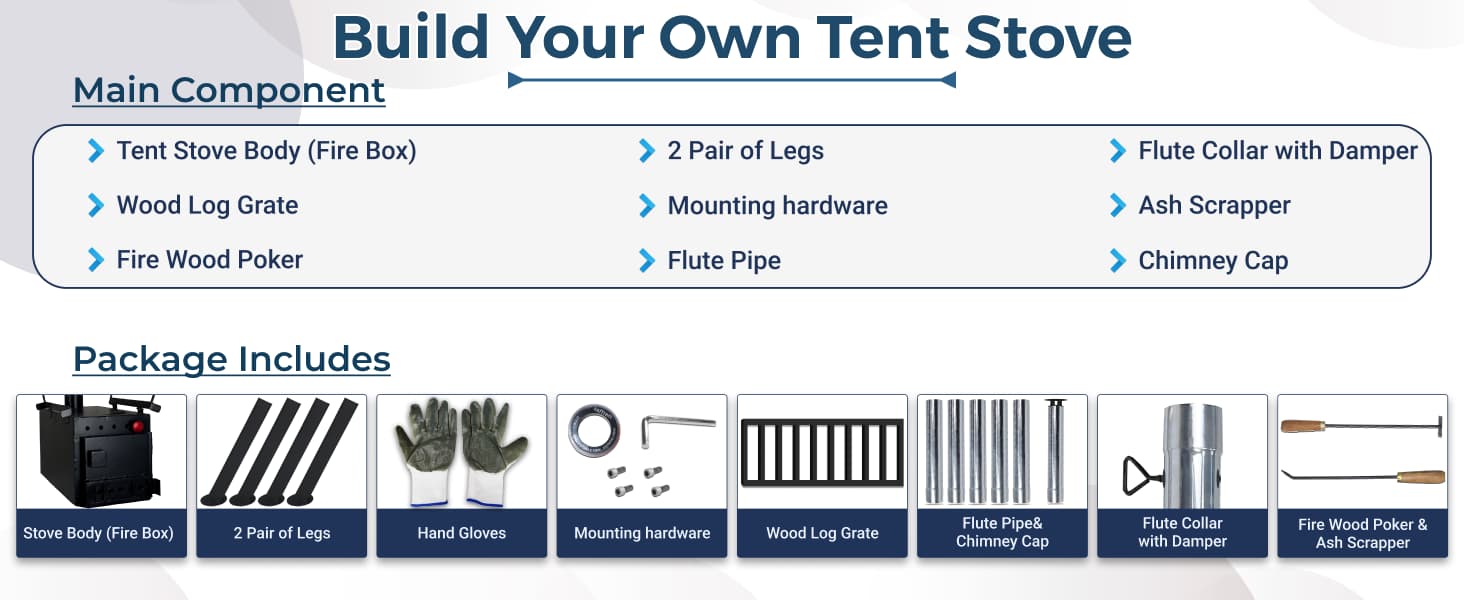 Build Your Own Tent Stove

Main Component

Tent Stove Body (Fire Box)
Wood Log Grate
Fire Wood Poker

2 Pair of Legs
Mounting hardware
Flute Pipe

Flute Collar with Damper
Ash Scrapper
Chimney Cap

Package Includes

Stove Body (Fire Box)

2 Pair of Legs

Hand Gloves

Mounting hardware

Wood Log Grate

Flute Pipe& Chimney Cap

Flute Collar with Damper

Fire Wood Poker & Ash Scrapper